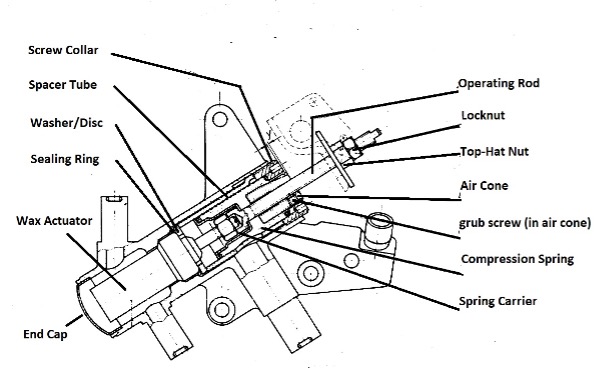 Screw Collar

Spacer Tube

Washer/Disc

Sealing Ring

Wax Actuator

End Cap

Operating Rod

Locknut

Top-Hat Nut

Air Cone

grub screw (in air cone)

Compression Spring

Spring Carrier

y