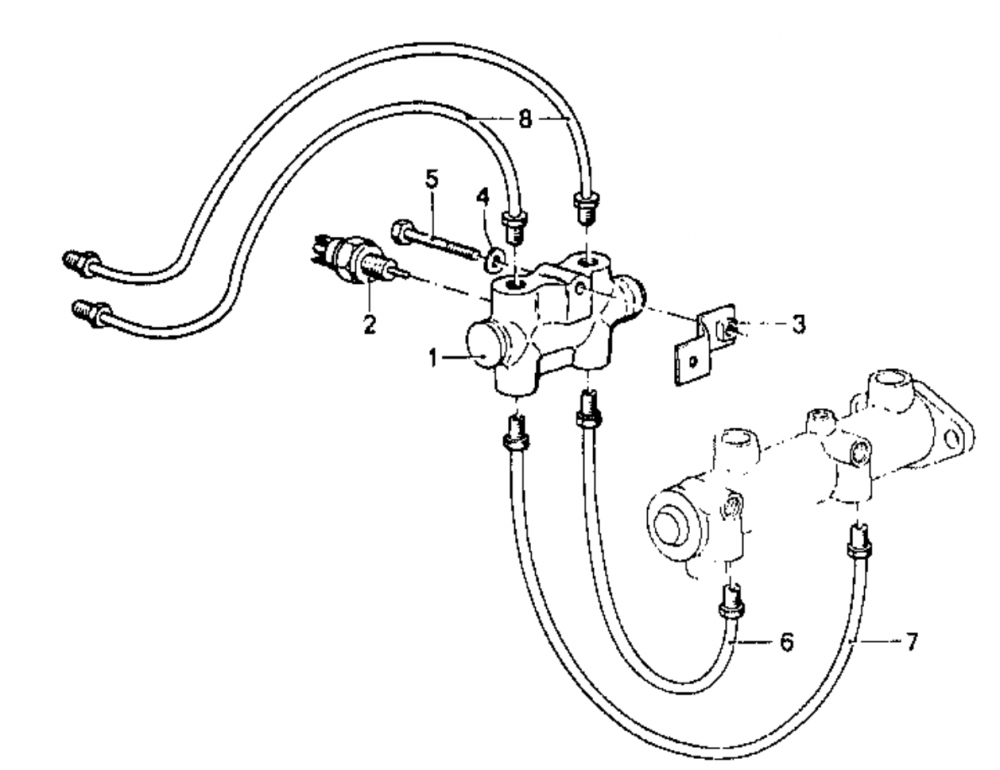 8
5
4
2
3
1
6
7