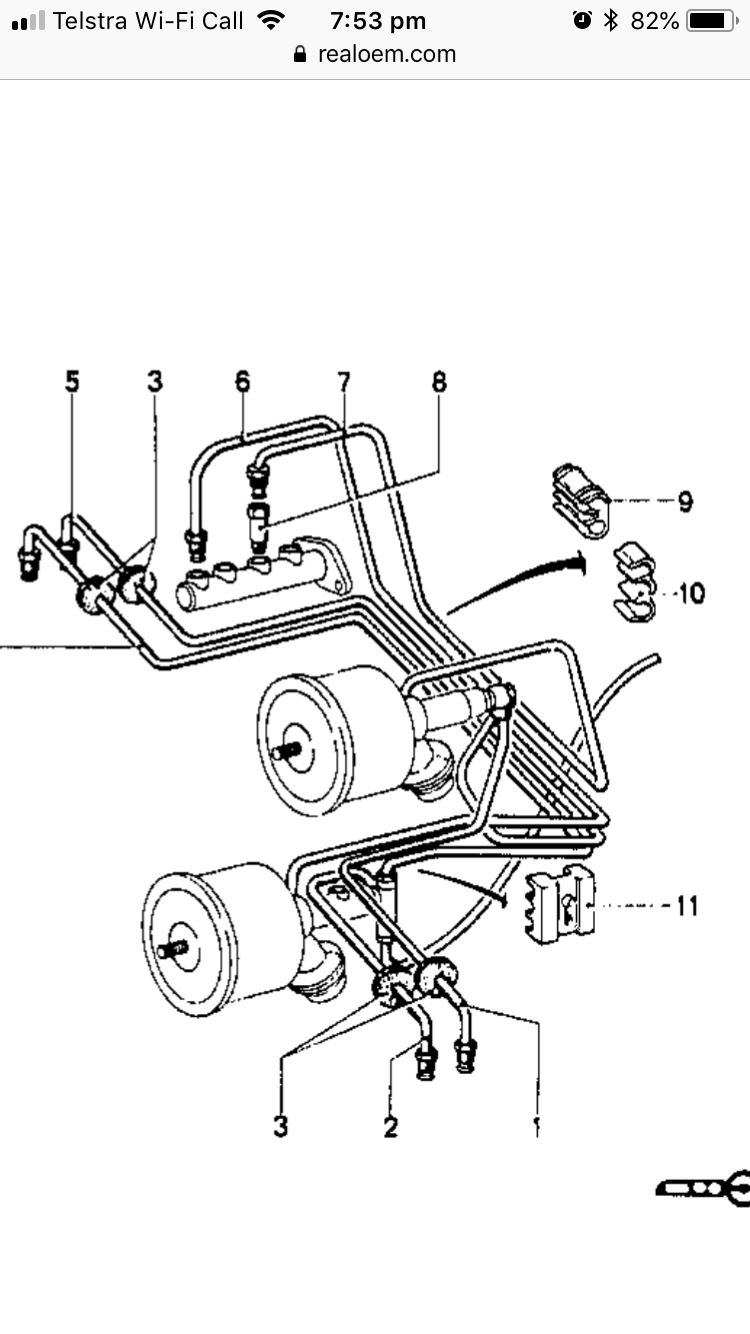 Telstra Wi-Fi Call 7:53 pm 82%
realoem.com

5
3
6
7
8
9
10
11
3
2
1