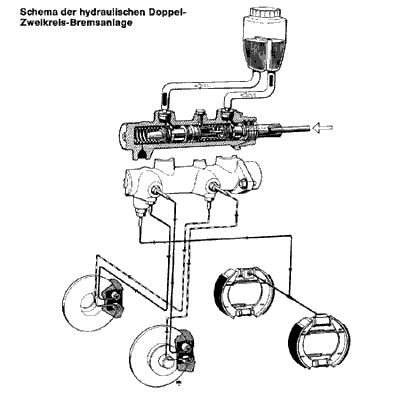 Schema der hydraulischen Doppel-Zweikreis-Bremsanlage